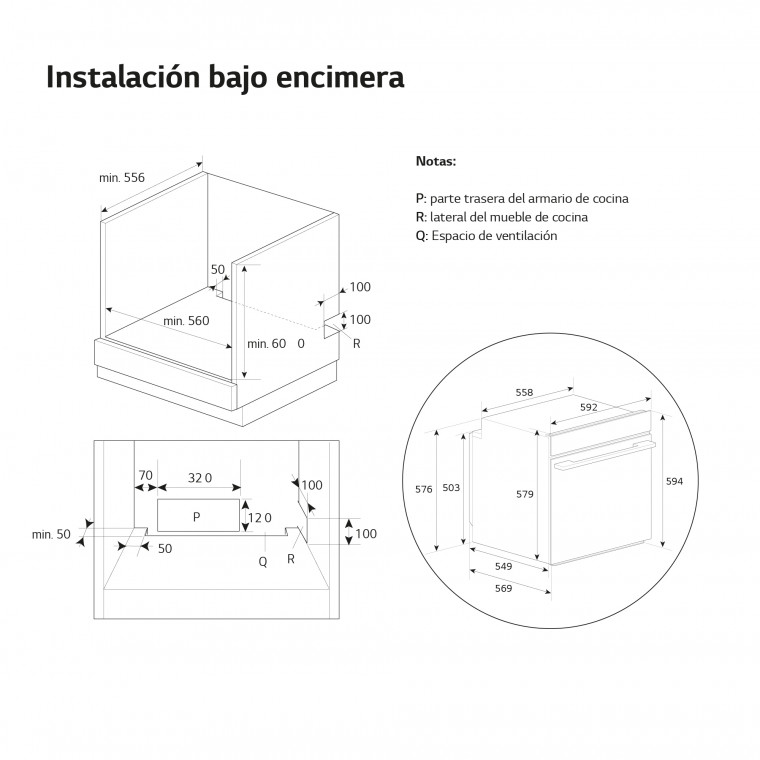 Instalación bajo encimera

Notas:

P: parte trasera del armario de cocina
R: lateral del mueble de cocina
Q: Espacio de ventilación

min. 556
50
100
100
min. 560
min. 60 0
R

70
32 0
100
P
12 0
100
min. 50
50
Q
R

558
592
576
503
579
594
549
569