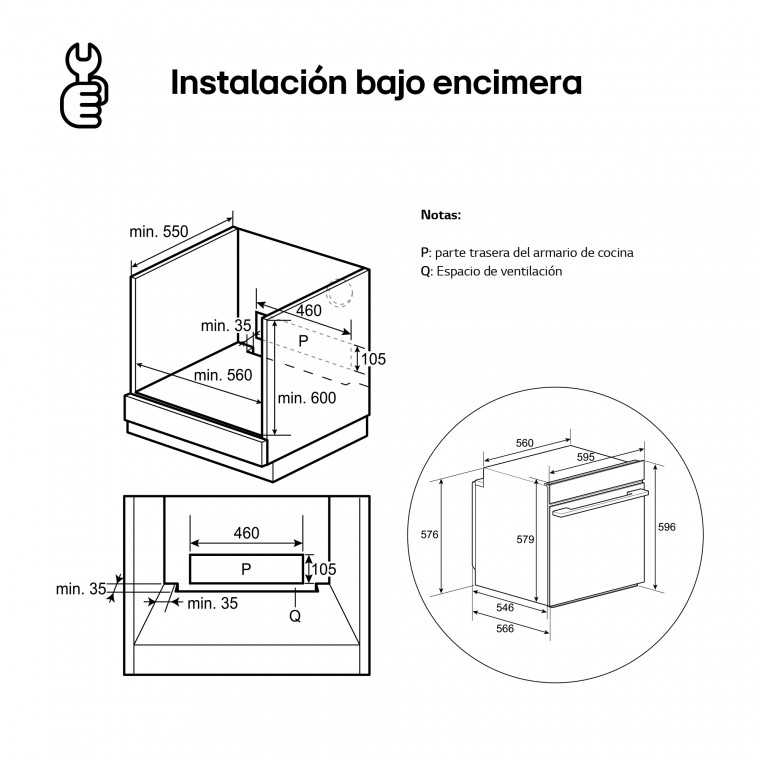 Instalación bajo encimera

Notas:

P: parte trasera del armario de cocina
Q: Espacio de ventilación

min. 550
460
min. 35
P
105
min. 560
min. 600

460
P
105
min. 35
min. 35
Q

560
595
576
579
596
546
566